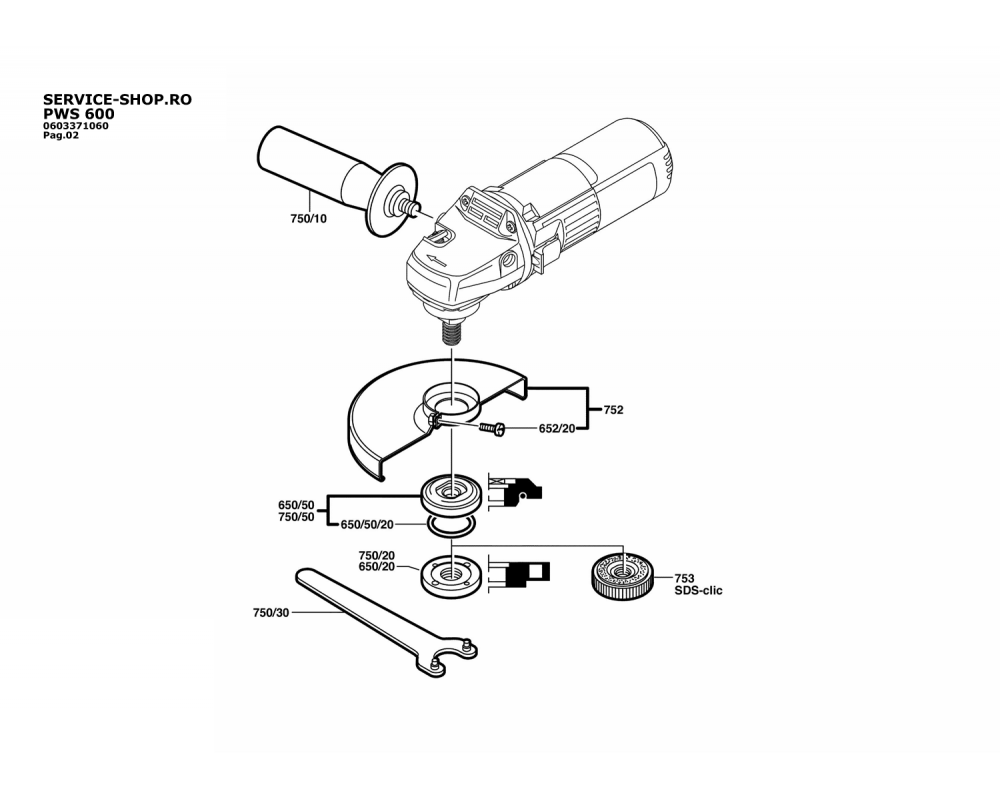 SERVICE-SHOP.RO
PWS 600
0603371060
Pag.02

750/10

752

652/20

650/50
750/50

650/50/20

750/20
650/20

753
SDS-clic

750/30